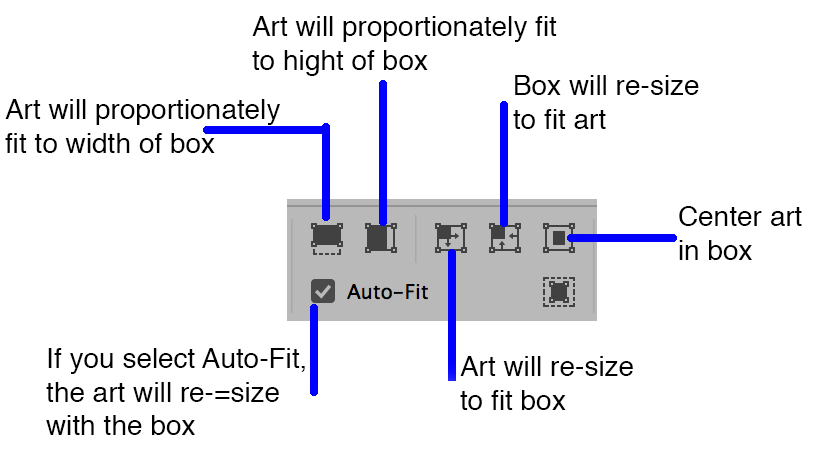 Art will proportionately fit to hight of box

Art will proportionately fit to width of box

Box will re-size to fit art

Center art in box

Auto-Fit

If you select Auto-Fit, the art will re-=size with the box

Art will re-size to fit box